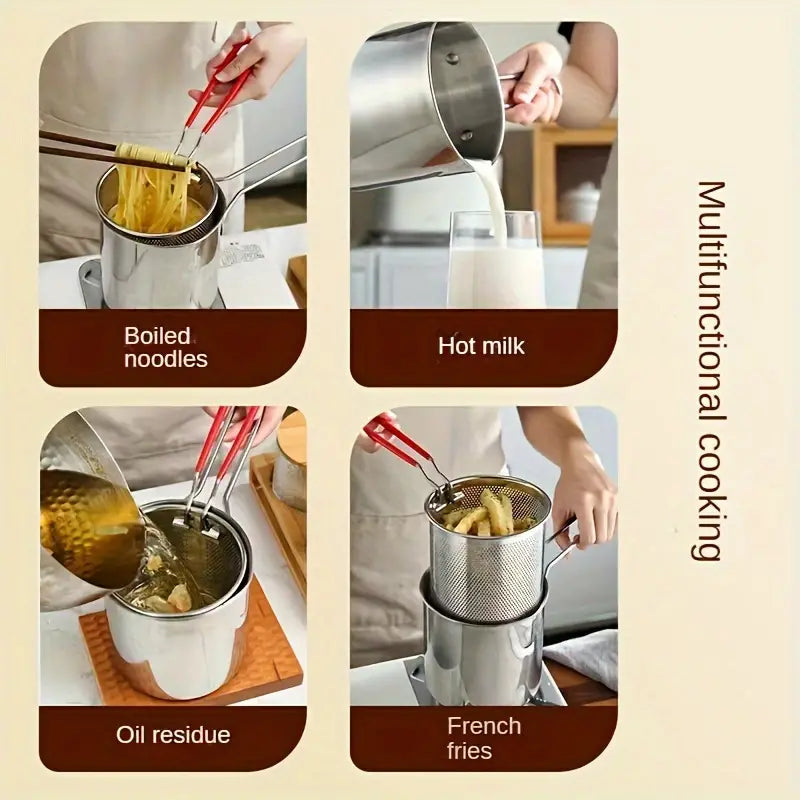 Boiled noodles

Hot milk

Oil residue

French fries

Multifunctional cooking