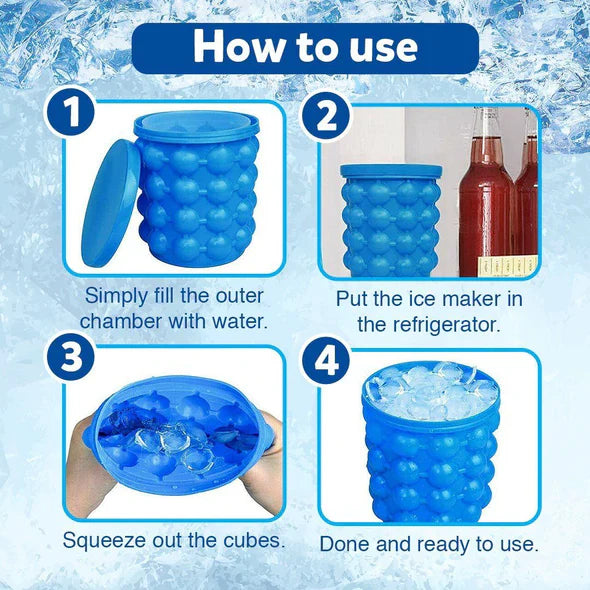 How to use

1

Simply fill the outer chamber with water.

2

Put the ice maker in the refrigerator.

3

Squeeze out the cubes.

4

Done and ready to use.