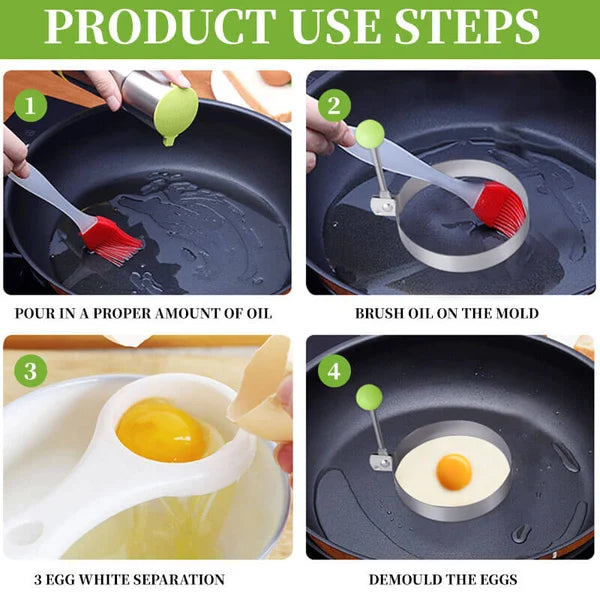 PRODUCT USE STEPS

1

POUR IN A PROPER AMOUNT OF OIL

2

BRUSH OIL ON THE MOLD

3

3 EGG WHITE SEPARATION

4

DEMOULD THE EGGS