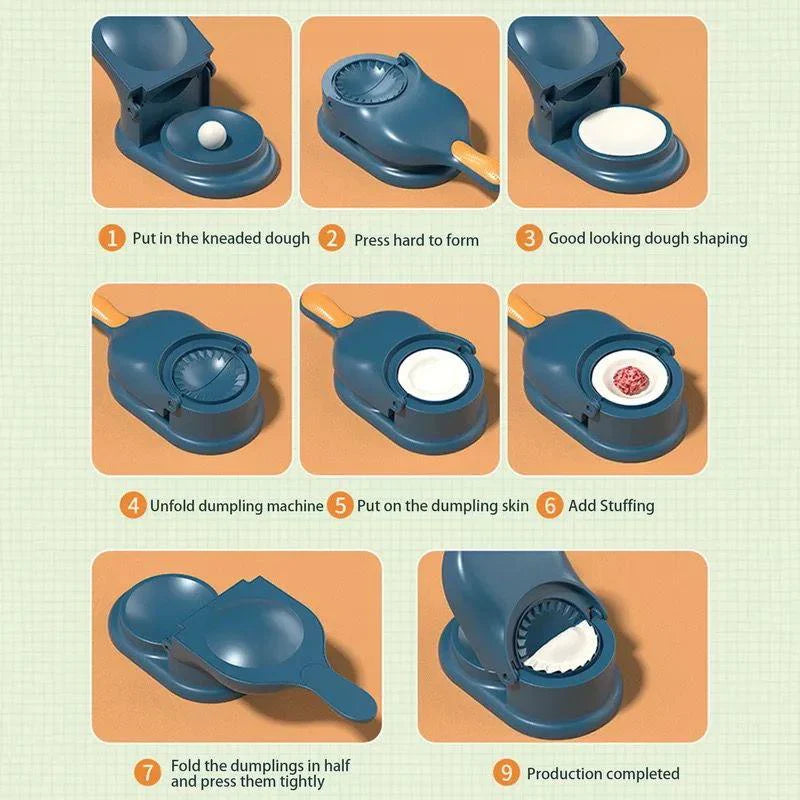 1 Put in the kneaded dough

2 Press hard to form

3 Good looking dough shaping

4 Unfold dumpling machine

5 Put on the dumpling skin

6 Add Stuffing

7 Fold the dumplings in half and press them tightly

9 Production completed