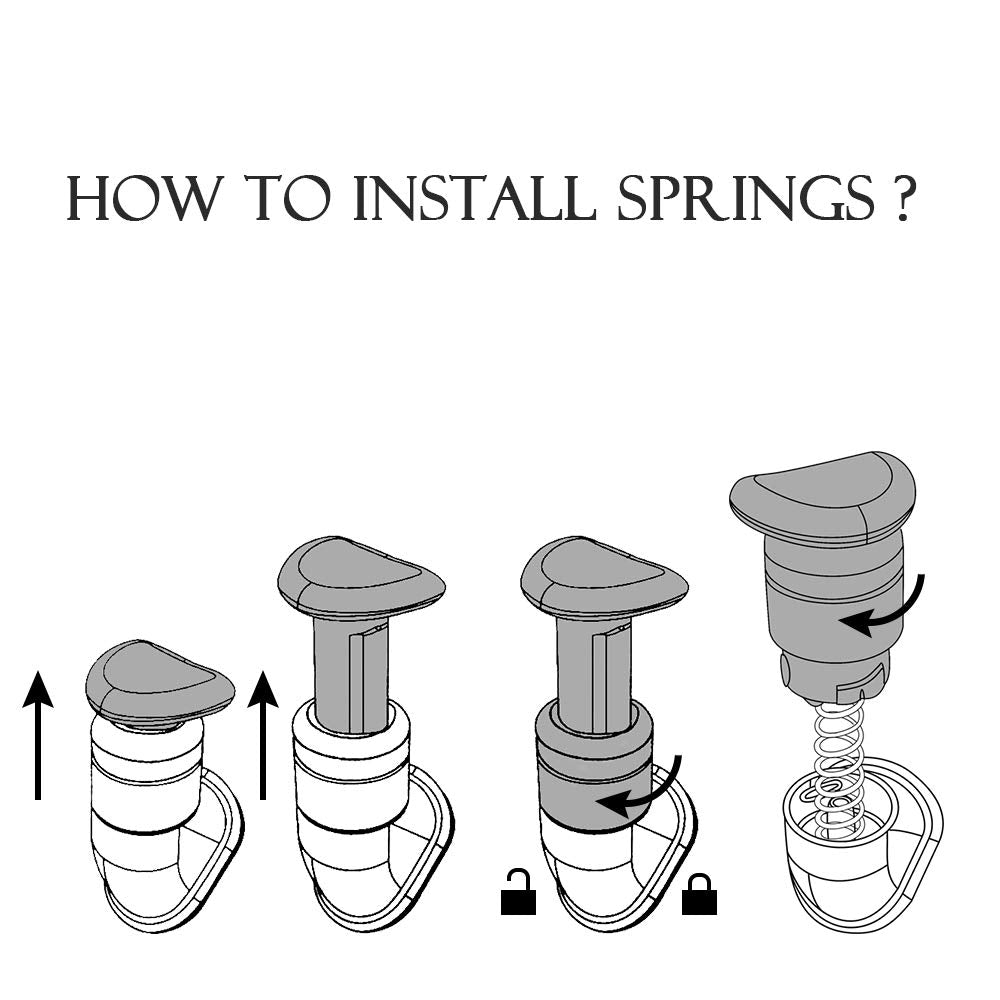 HOW TO INSTALL SPRINGS ?