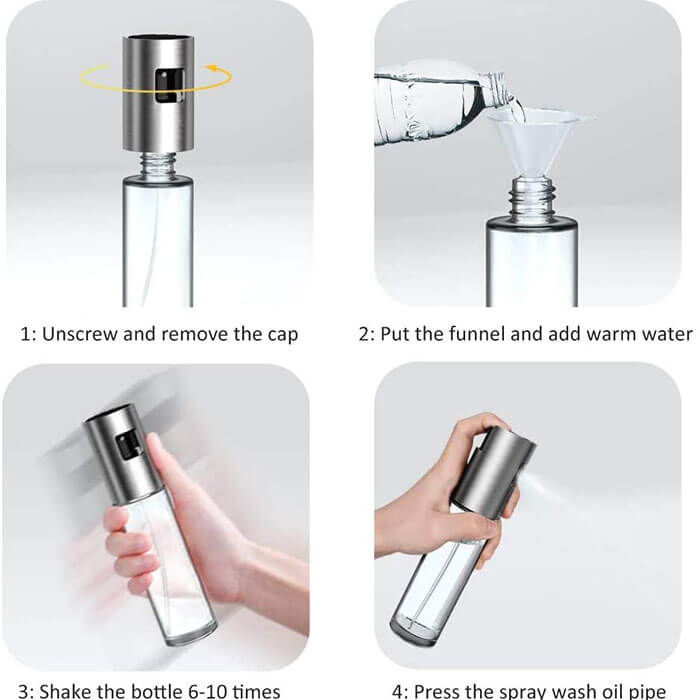 1: Unscrew and remove the cap

2: Put the funnel and add warm water

3: Shake the bottle 6-10 times

4: Press the spray wash oil pipe