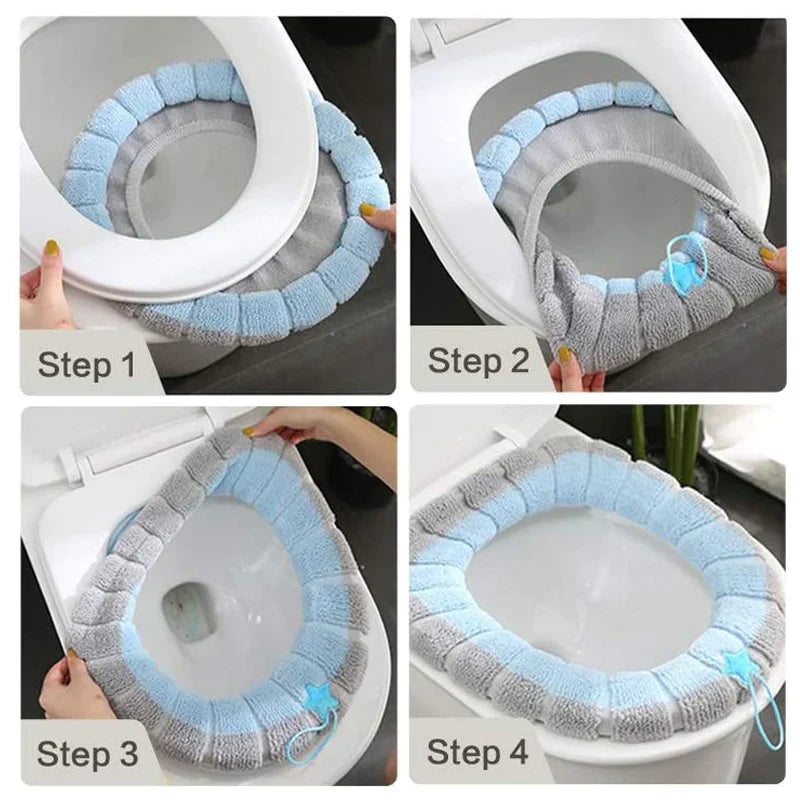 Step 1

Step 2

Step 3

Step 4